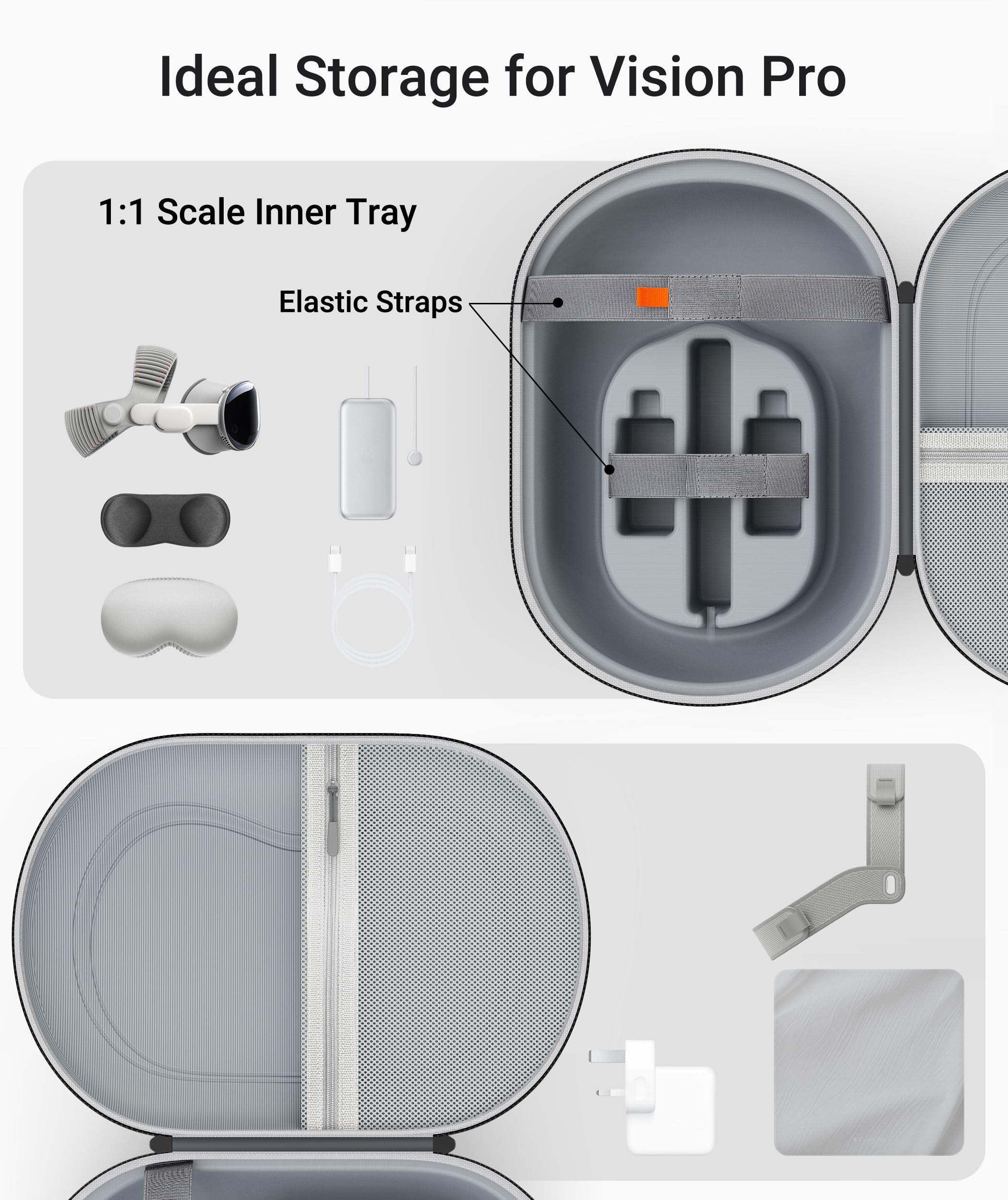 Ideal Storage for Vision Pro

1:1 Scale Inner Tray

Elastic Straps